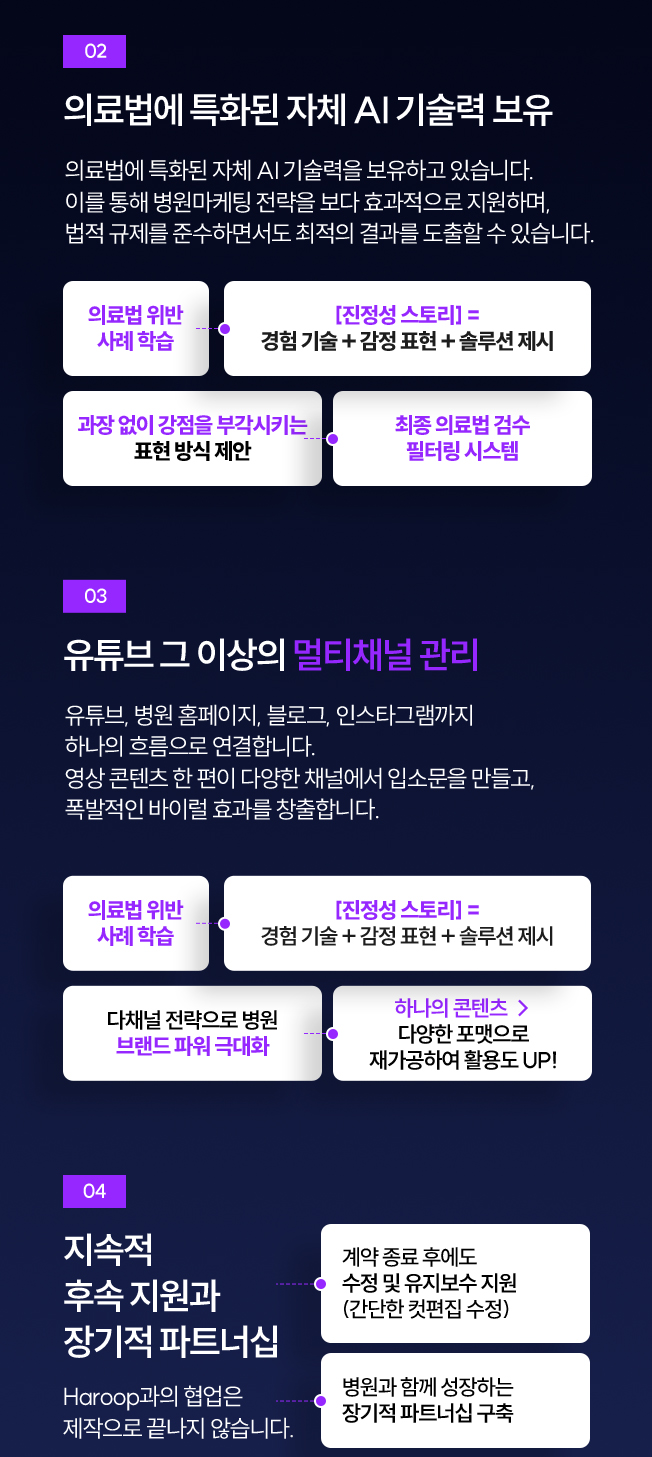 02

의료법에 특화된 자체 AI 기술력 보유

의료법에 특화된 자체 AI 기술력을 보유하고 있습니다.
이를 통해 병원마케팅 전략을 보다 효과적으로 지원하며,
법적 규제를 준수하면서도 최적의 결과를 도출할 수 있습니다.

의료법 위반
사례 학습

[진정성 스토리] =
경험 기술 + 감정 표현 + 솔루션 제시

과장 없이 강점을 부각시키는
표현 방식 제안

최종 의료법 검수
필터링 시스템

03

유튜브 그 이상의 멀티채널 관리

유튜브, 병원 홈페이지, 블로그, 인스타그램까지
하나의 흐름으로 연결합니다.
영상 콘텐츠 한 편이 다양한 채널에서 입소문을 만들고,
폭발적인 바이럴 효과를 창출합니다.

의료법 위반
사례 학습

[진정성 스토리] =
경험 기술 + 감정 표현 + 솔루션 제시

다채널 전략으로 병원
브랜드 파워 극대화

하나의 콘텐츠 >
다양한 포맷으로
재가공하여 활용도 UP!

04

지속적
후속 지원과
장기적 파트너십

Haroop과의 협업은
제작으로 끝나지 않습니다.

계약 종료 후에도
수정 및 유지보수 지원
(간단한 컷편집 수정)

병원과 함께 성장하는
장기적 파트너십 구축